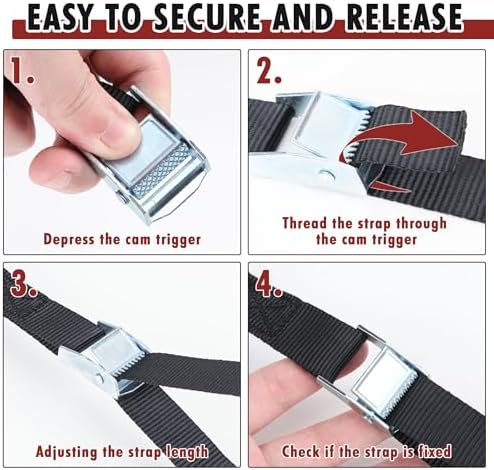 EASY TO SECURE AND RELEASE

1.

Depress the cam trigger

2.

Thread the strap through the cam trigger

3.

Adjusting the strap length

4.

Check if the strap is fixed